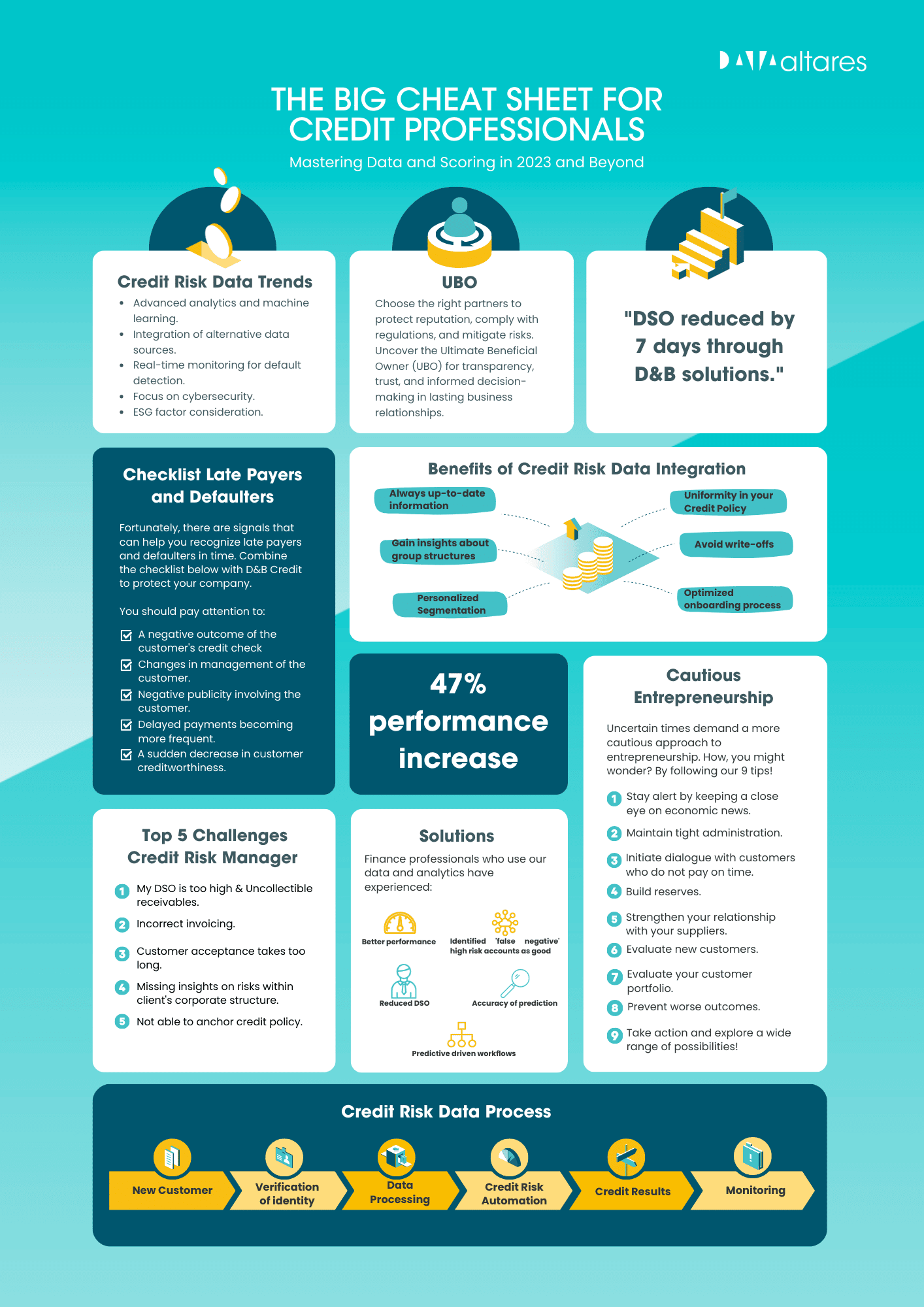 altares

THE BIG CHEAT SHEET FOR CREDIT PROFESSIONALS

Mastering Data and Scoring in 2023 and Beyond

Credit Risk Data Trends
- Advanced analytics and machine learning.
- Integration of alternative data sources.
- Real-time monitoring for default detection.
- Focus on cybersecurity.
- ESG factor consideration.

UBO
Choose the right partners to protect reputation, comply with regulations, and mitigate risks. Uncover the Ultimate Beneficial Owner (UBO) for transparency, trust, and informed decision-making in lasting business relationships.

"DSO reduced by 7 days through D&B solutions."

Checklist Late Payers and Defaulters

Fortunately, there are signals that can help you recognize late payers and defaulters in time. Combine the checklist below with D&B Credit to protect your company.

You should pay attention to:

A negative outcome of the customer's credit check
Changes in management of the customer.
Negative publicity involving the customer.
Delayed payments becoming more frequent.
A sudden decrease in customer creditworthiness.

Benefits of Credit Risk Data Integration
Always up-to-date information
Gain insights about group structures
Personalized Segmentation
Uniformity in your Credit Policy
Avoid write-offs
Optimized onboarding process

47% performance increase

Cautious Entrepreneurship

Uncertain times demand a more cautious approach to entrepreneurship. How, you might wonder? By following our 9 tips!

1 Stay alert by keeping a close eye on economic news.
2 Maintain tight administration.
3 Initiate dialogue with customers who do not pay on time.
4 Build reserves.
5 Strengthen your relationship with your suppliers.
6 Evaluate new customers.
7 Evaluate your customer portfolio.
8 Prevent worse outcomes.
9 Take action and explore a wide range of possibilities!

Top 5 Challenges Credit Risk Manager

1 My DSO is too high & Uncollectible receivables.
2 Incorrect invoicing.
3 Customer acceptance takes too long.
4 Missing insights on risks within client's corporate structure.
5 Not able to anchor credit policy.

Solutions

Finance professionals who use our data and analytics have experienced:

Better performance
Identified 'false negative' high risk accounts as good
Reduced DSO
Accuracy of prediction
Predictive driven workflows

Credit Risk Data Process

New Customer
Verification of identity
Data Processing
Credit Risk Automation
Credit Results
Monitoring