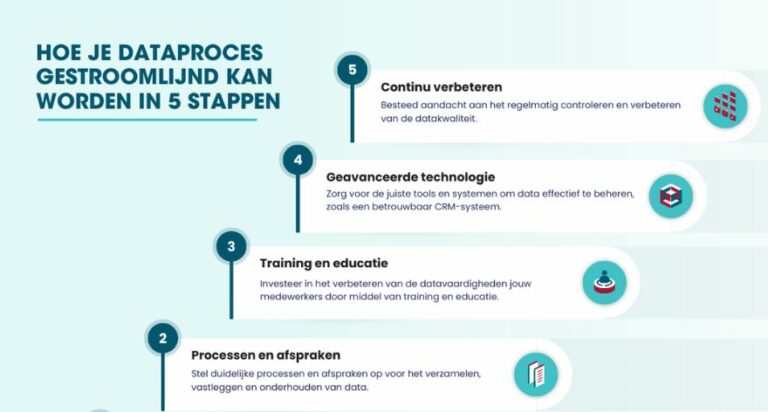 HOE JE DATAPROCES GESTROOMLIJND KAN WORDEN IN 5 STAPPEN

5

Continu verbeteren

Besteed aandacht aan het regelmatig controleren en verbeteren van de datakwaliteit.

4

Geavanceerde technologie

Zorg voor de juiste tools en systemen om data effectief te beheren, zoals een betrouwbaar CRM-systeem.

3

Training en educatie

Investeer in het verbeteren van de datavaardigheden jouw medewerkers door middel van training en educatie.

2

Processen en afspraken

Stel duidelijke processen en afspraken op voor het verzamelen, vastleggen en onderhouden van data.