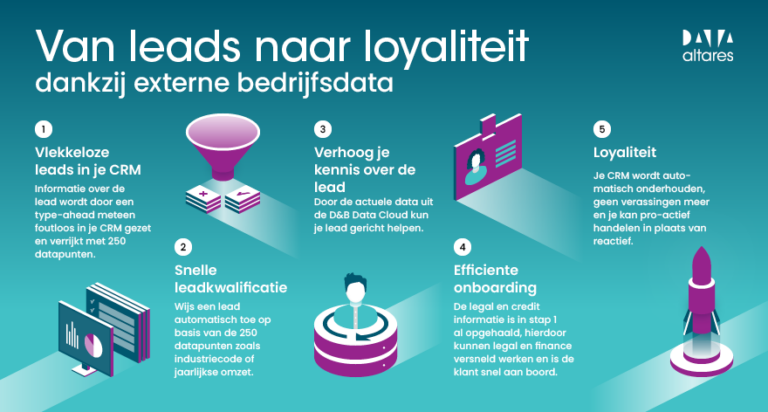 Van leads naar loyaliteit
dankzij externe bedrijfsdata

DATA
altares

1
Vlekkeloze leads in je CRM
Informatie over de lead wordt door een type-ahead meteen foutloos in je CRM gezet en verrijkt met 250 datapunten.

2
Snelle leadkwalificatie
Wijs een lead automatisch toe op basis van de 250 datapunten zoals industriecode of jaarlijkse omzet.

3
Verhoog je kennis over de lead
Door de actuele data uit de D&B Data Cloud kun je lead gericht helpen.

4
Efficiente onboarding
De legal en credit informatie is in stap 1 al opgehaald, hierdoor kunnen legal en finance versneld werken en is de klant snel aan boord.

5
Loyaliteit
Je CRM wordt automatisch onderhouden, geen verassingen meer en je kan pro-actief handelen in plaats van reactief.